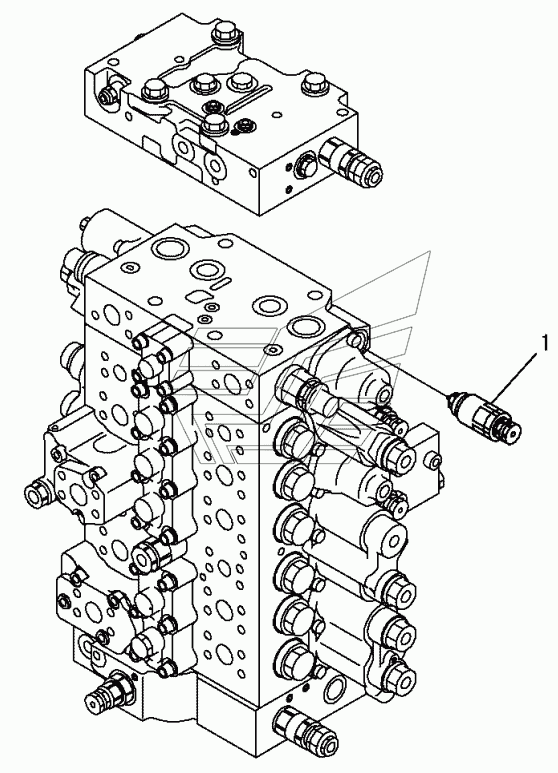 1