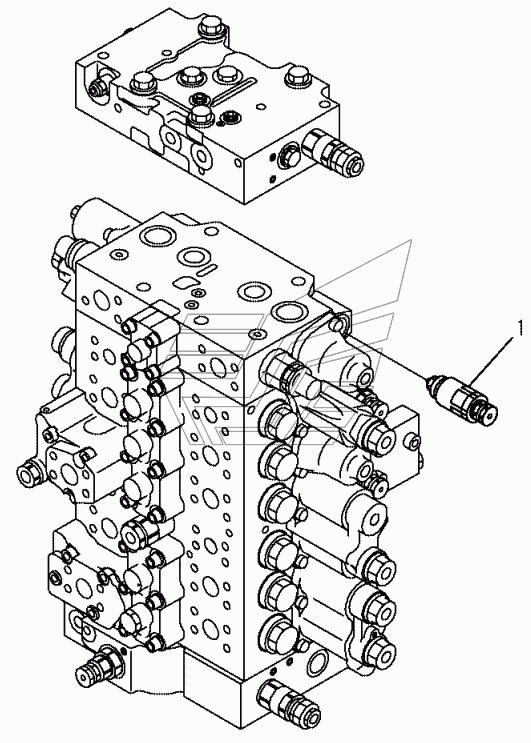 1