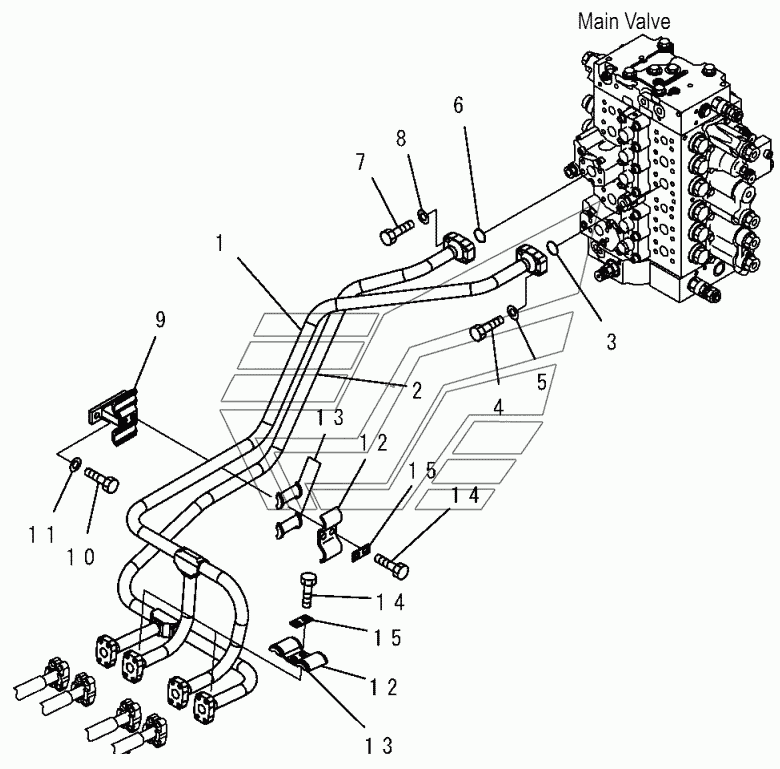 Main Valve

6

8

7

1

3

9

2

5

4

13

12

15

14

11

10

14

15

12

13