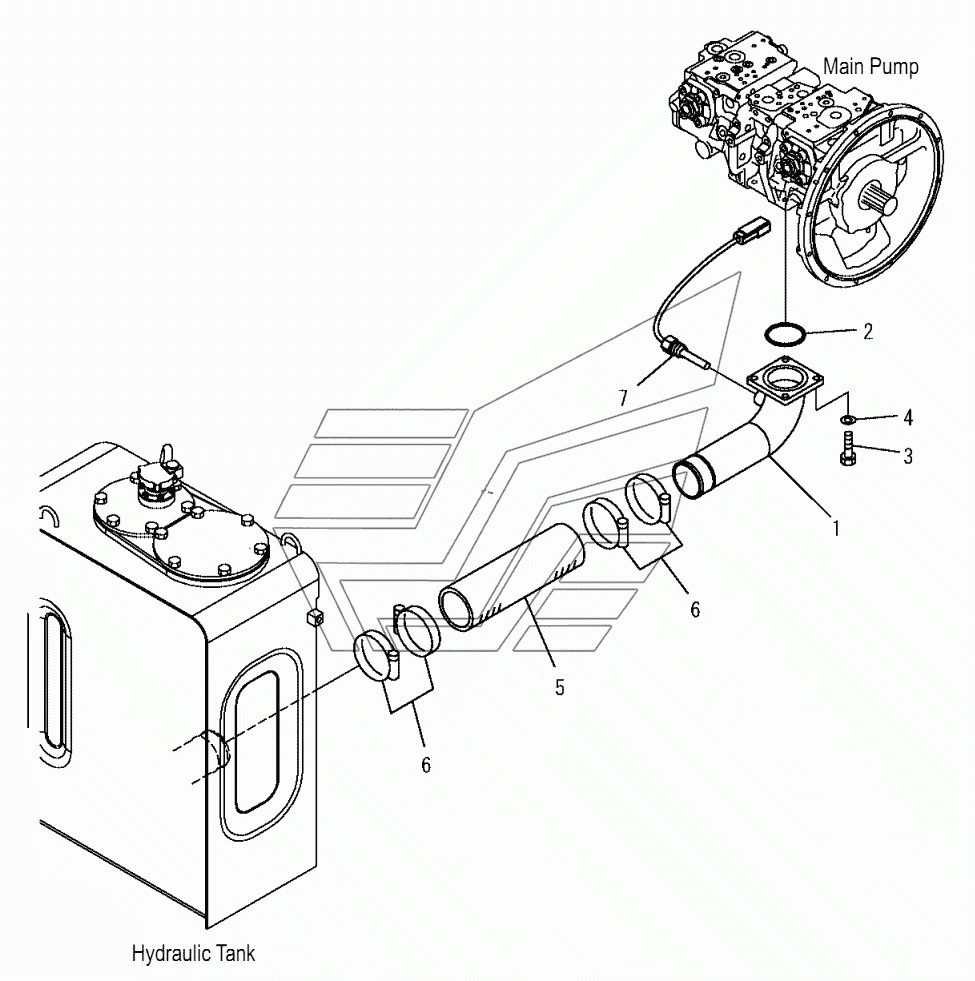 Main Pump
2
7
4
3
1
6
5
6
Hydraulic Tank