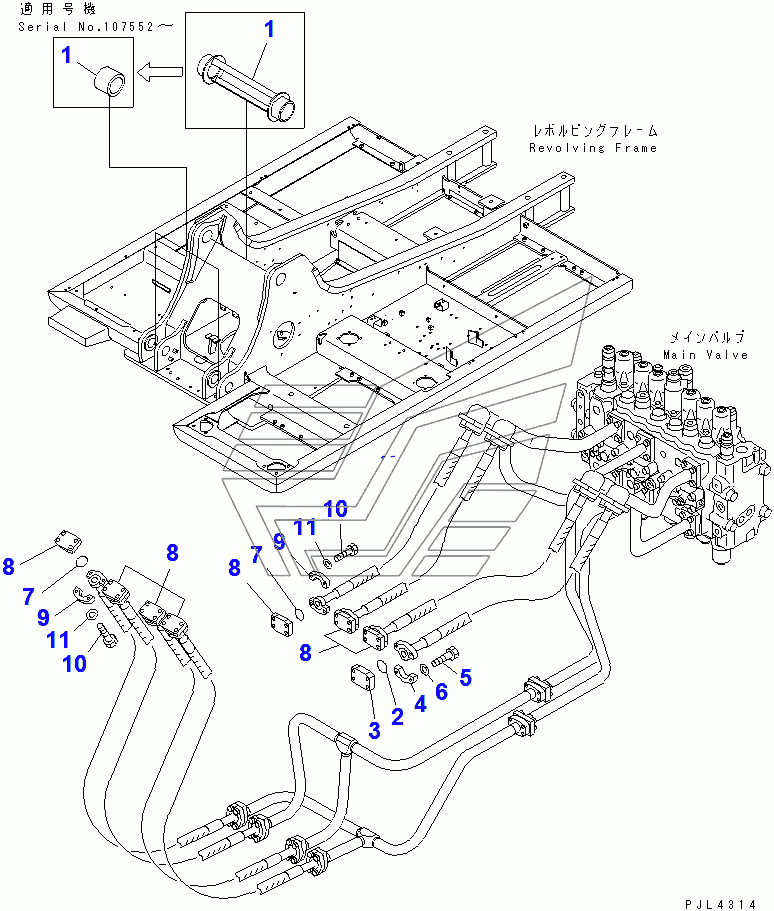 適用号機
Serial No.107552～

1

1

レボルビングフレーム
Revolving Frame

メインバルブ
Main Valve

10
11
9
7
8

8
7
9
11
10

8

8

5
6
4
2
3

PJL4314