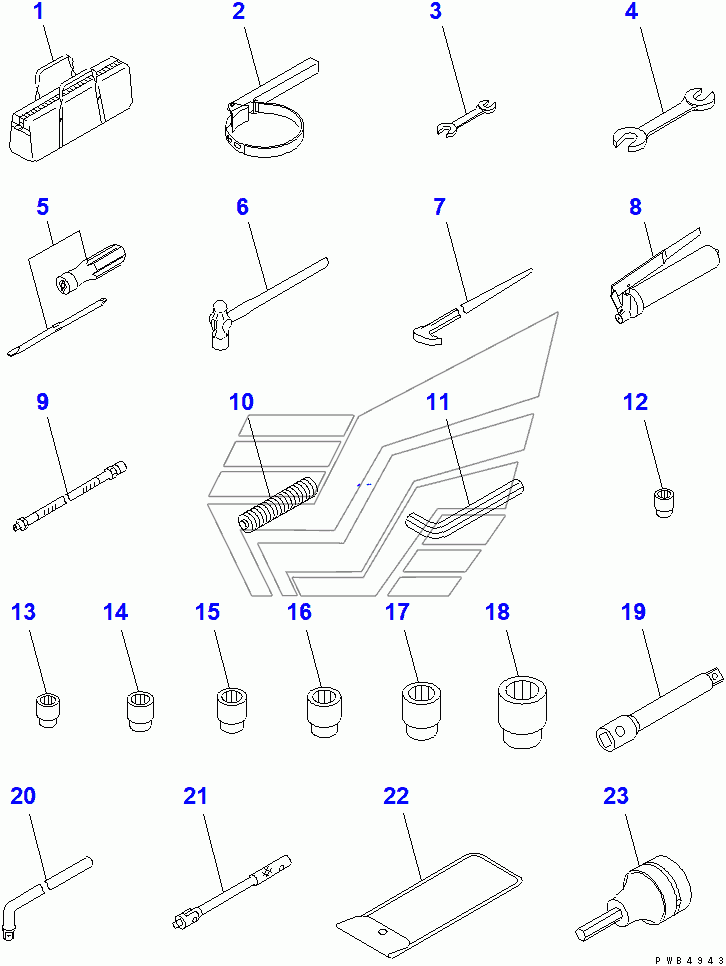 1
2
3
4
5
6
7
8
9
10
11
12
13
14
15
16
17
18
19
20
21
22
23
PWB4943