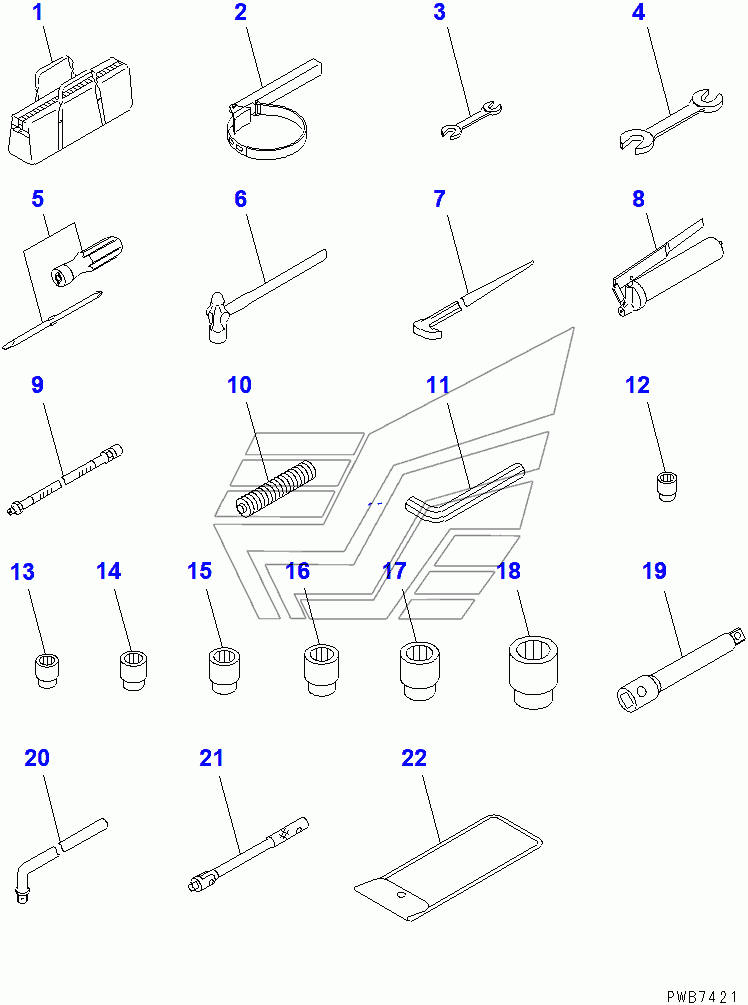 1
2
3
4
5
6
7
8
9
10
11
12
13
14
15
16
17
18
19
20
21
22
PWB7421