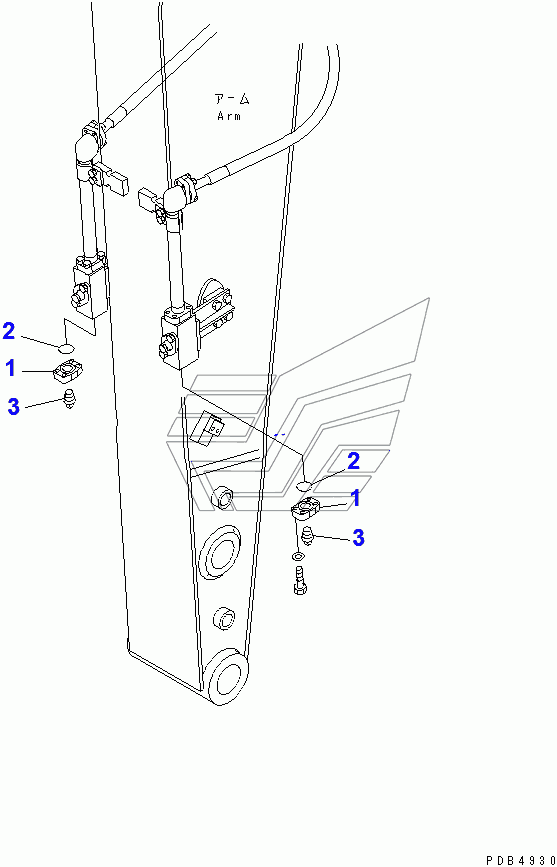 アーム
Arm

2
1
3

2
1
3

PDB4930