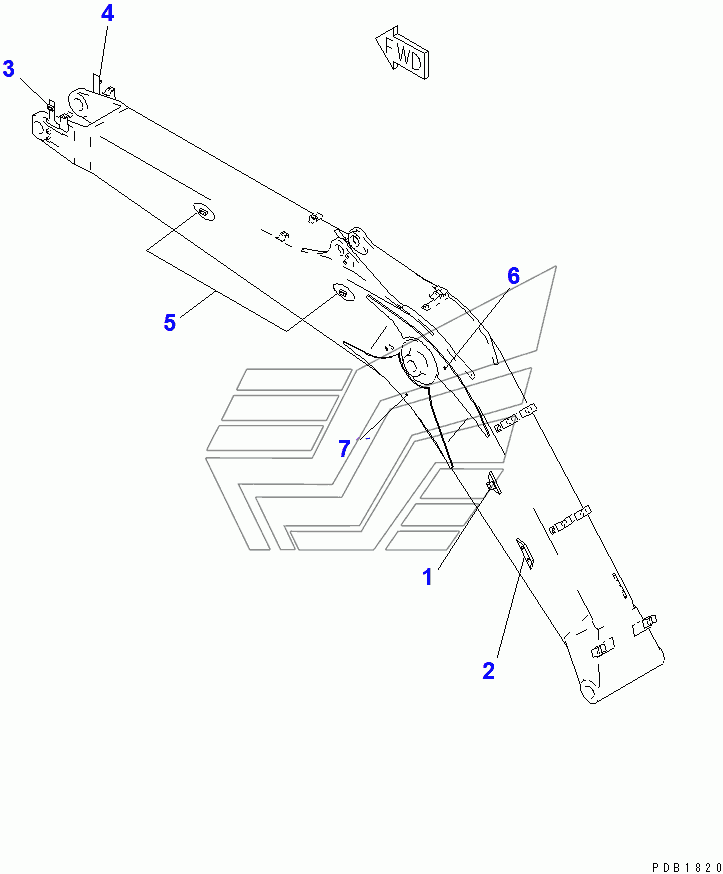 4
3
FWD
6
5
7
1
2
PDB1820