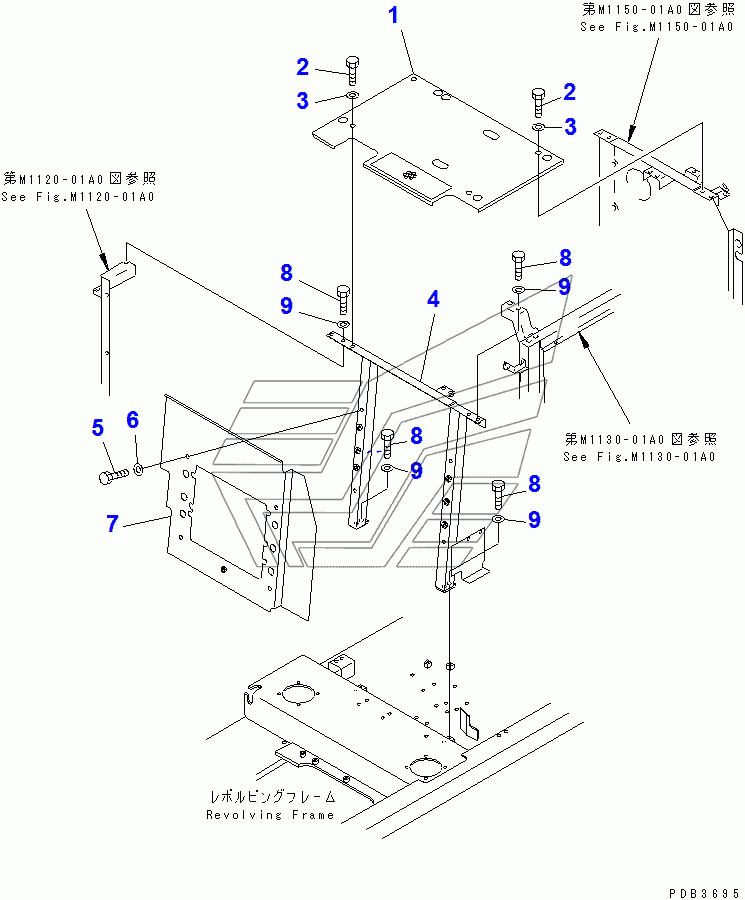 1

第M1150-01A0図参照
See Fig.M1150-01A0

2
3
2
3

第M1120-01A0図参照
See Fig.M1120-01A0

8
9
8
9
4

5
6
8
9

第M1130-01A0図参照
See Fig.M1130-01A0

7
8
9

レボルビングフレーム
Revolving Frame

PDB3695