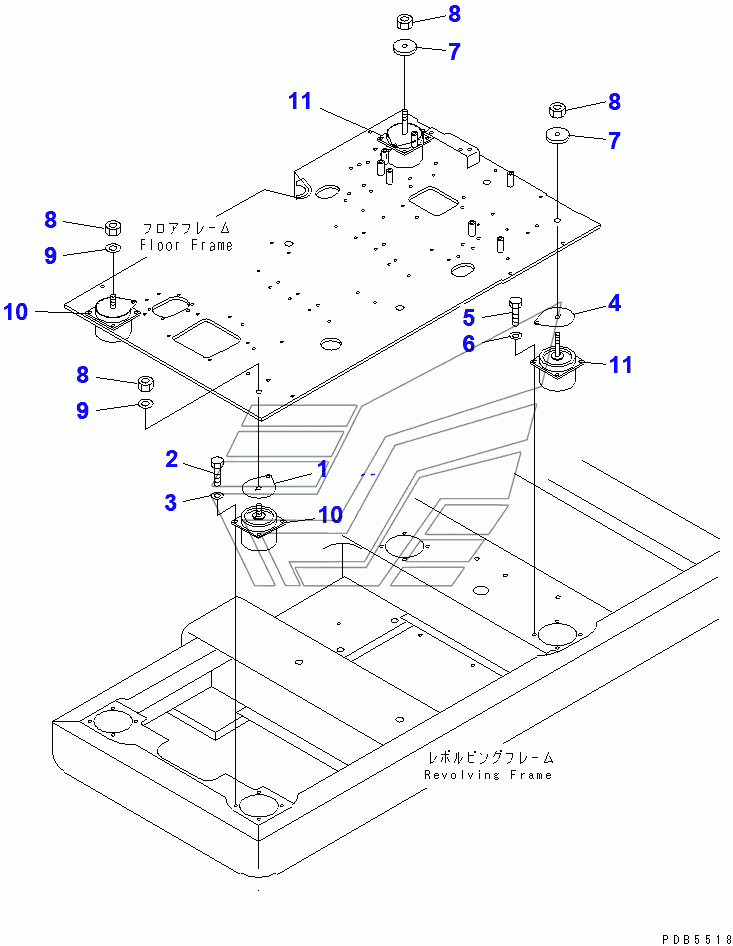 8
7
11
8
7
8
フロアフレーム
Floor Frame
9
10
5
4
6
11
8
9
2
1
3
10
レボルビングフレーム
Revolving Frame
PDB5518