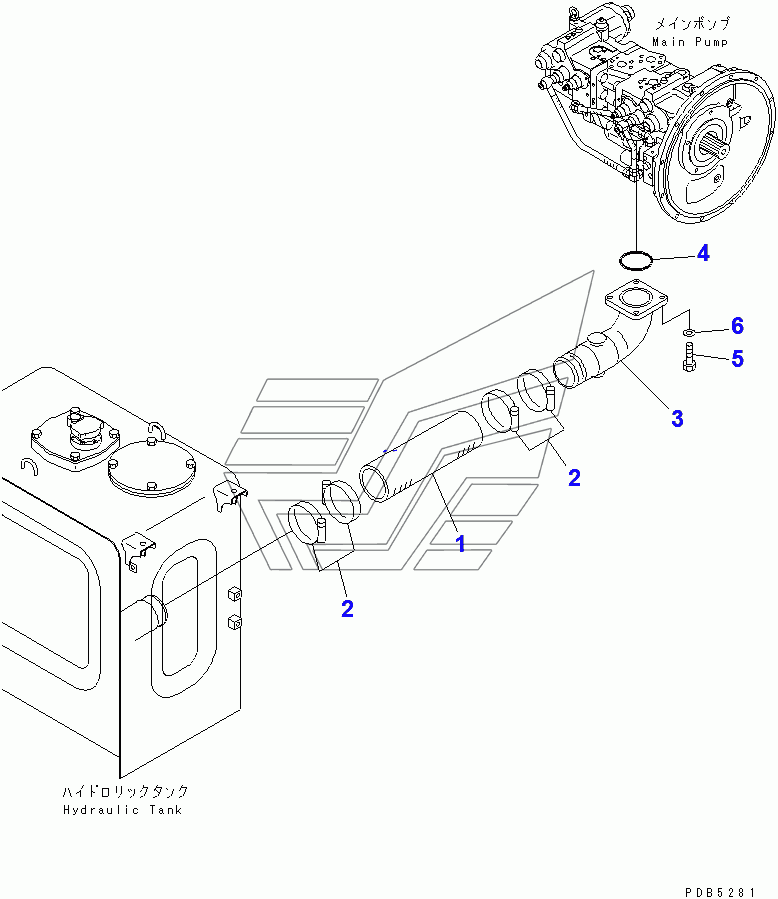 メインポンプ
Main Pump

4

6

5

3

2

1

2

ハイドロリックタンク
Hydraulic Tank

PDB5281