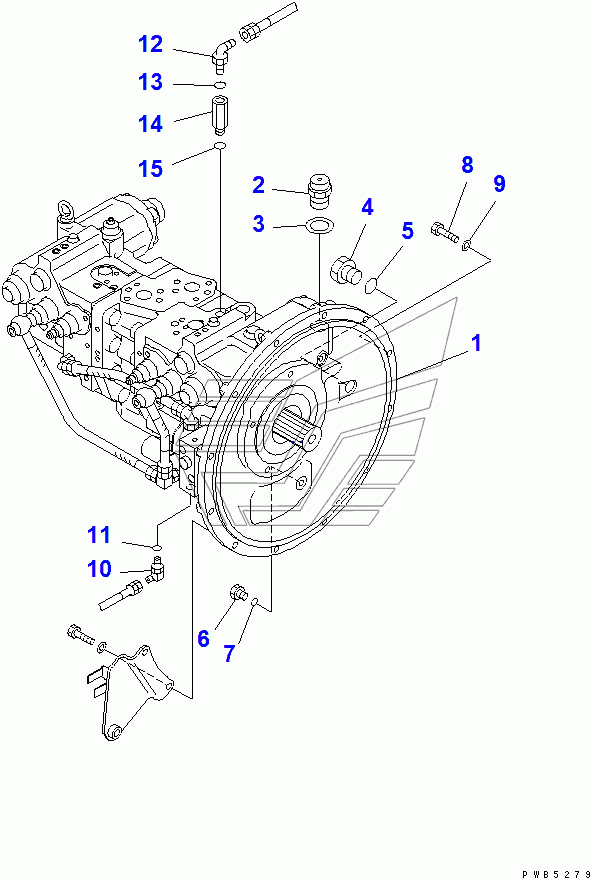 12
13
14
15
2
3
4
5
8
9
1
11
10
6
7
PWB5279