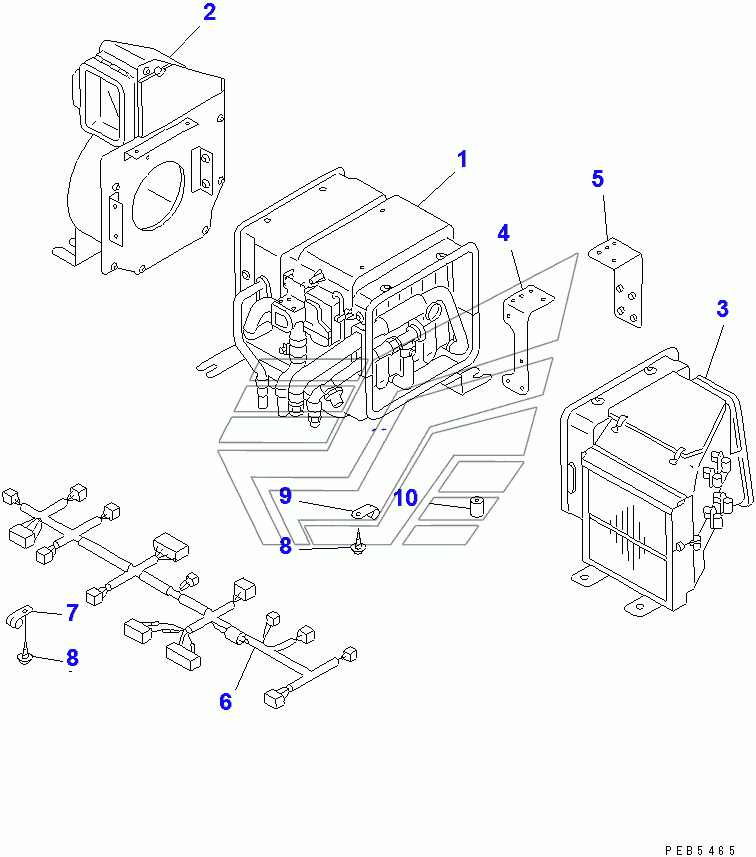 2

1

5

4

3

9

10

8

7

8

6

PEB5465