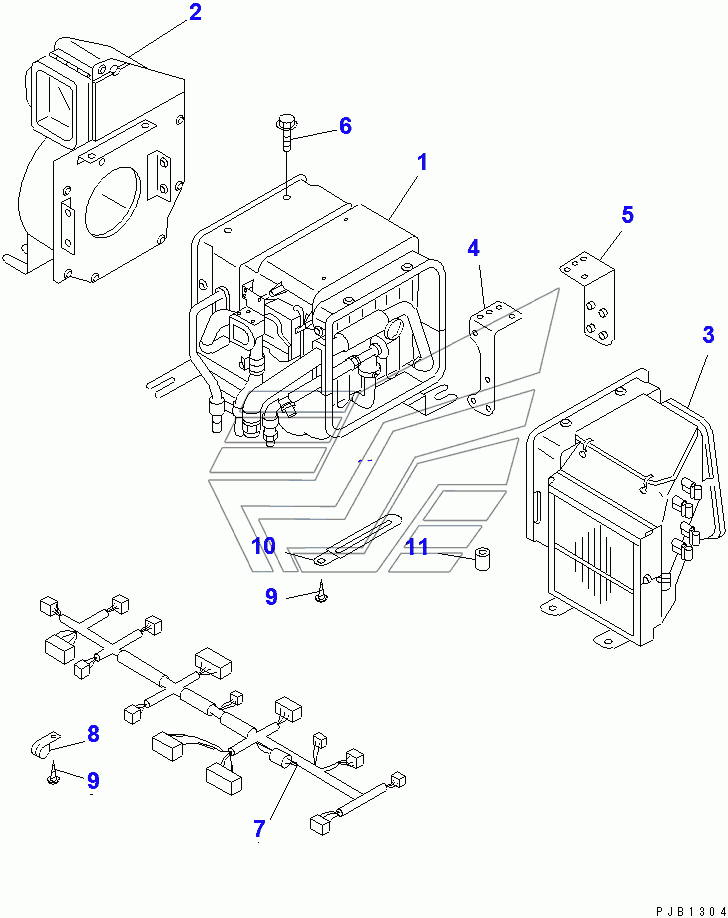 2
6
1
5
4
3
10
11
9
8
9
7
PJB1304