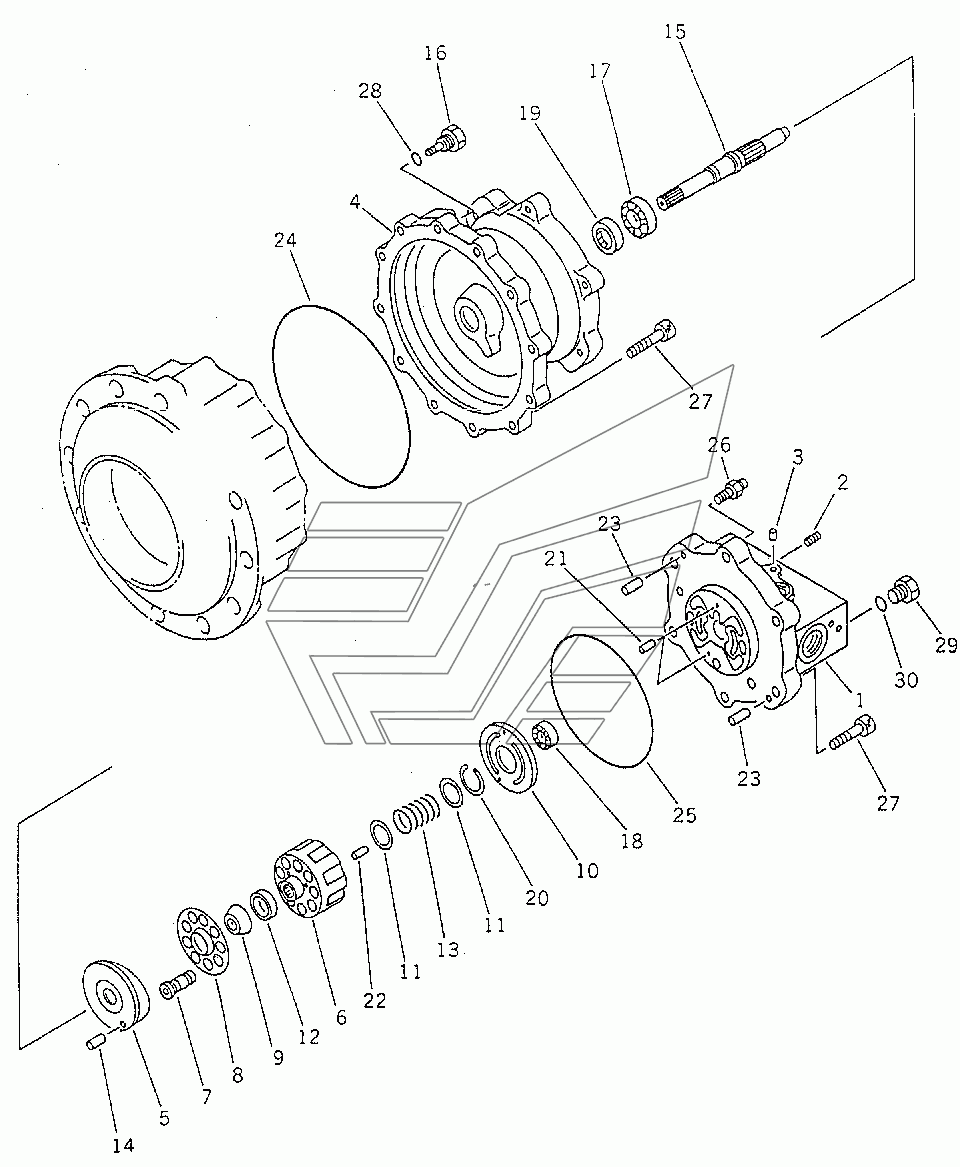 16
15
28
17
19
4
24
27
26
3
2
23
21
29
30
1
23
27
25
18
10
20
11
13
11
22
6
12
9
8
7
5
14