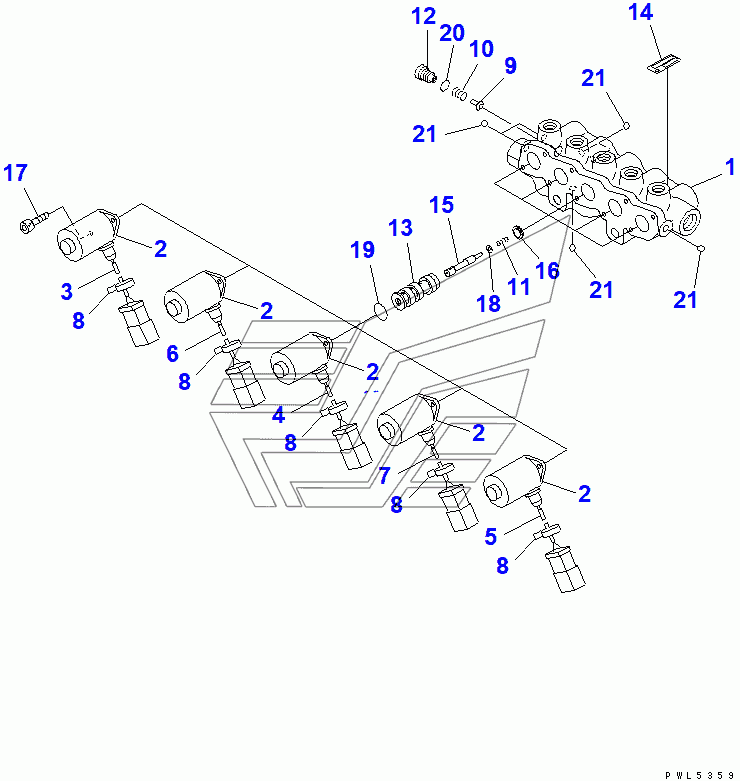 12
20
10
9
14
21
21
1
17
2
15
13
19
16
11
18
21
21
3
8
2
6
8
2
4
8
2
7
8
2
5
8
PWL5359