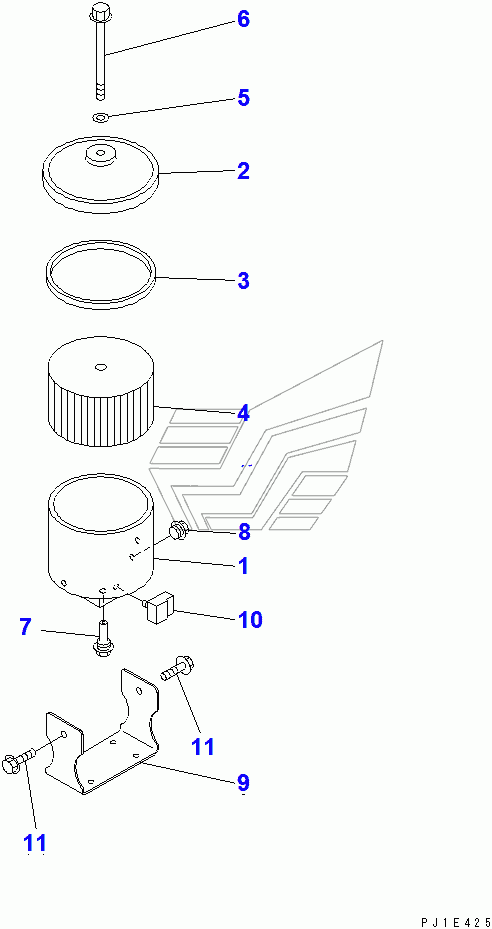 6
5
2
3
4
8
1
10
7
11
9
11
PJ1E425