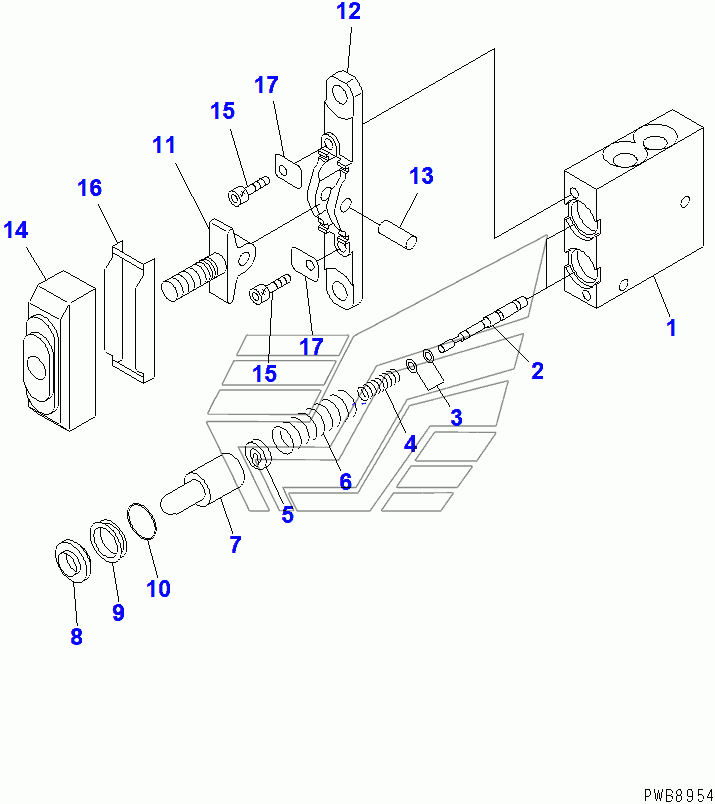 12
17
15
11
13
16
14
1
17
15
2
3
4
6
5
7
10
9
8
PWB8954