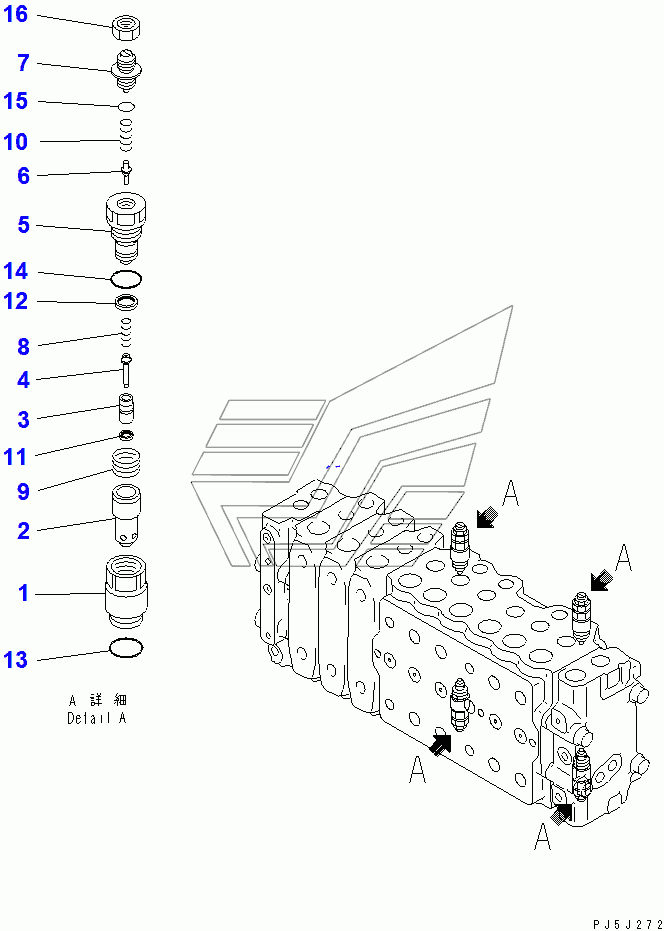 16
7
15
10
6
5
14
12
8
4
3
11
9
2
1
13

A 詳 細
Detail A

A
A
A
A

PJ5J272