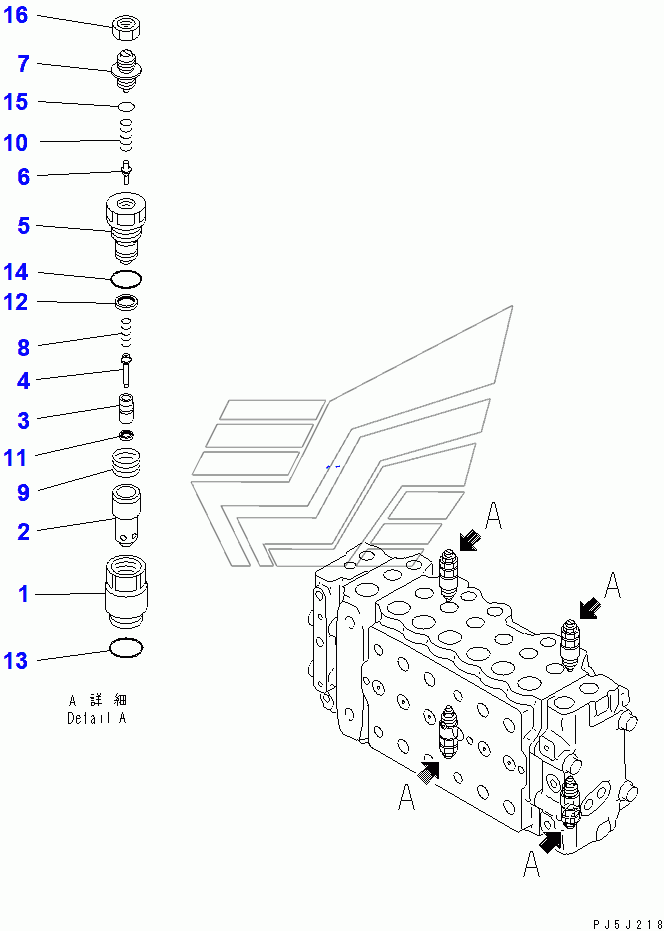 16
7
15
10
6
5
14
12
8
4
3
11
9
2
1
13

A 詳 細
Detail A

A
A
A
A

PJ5J218