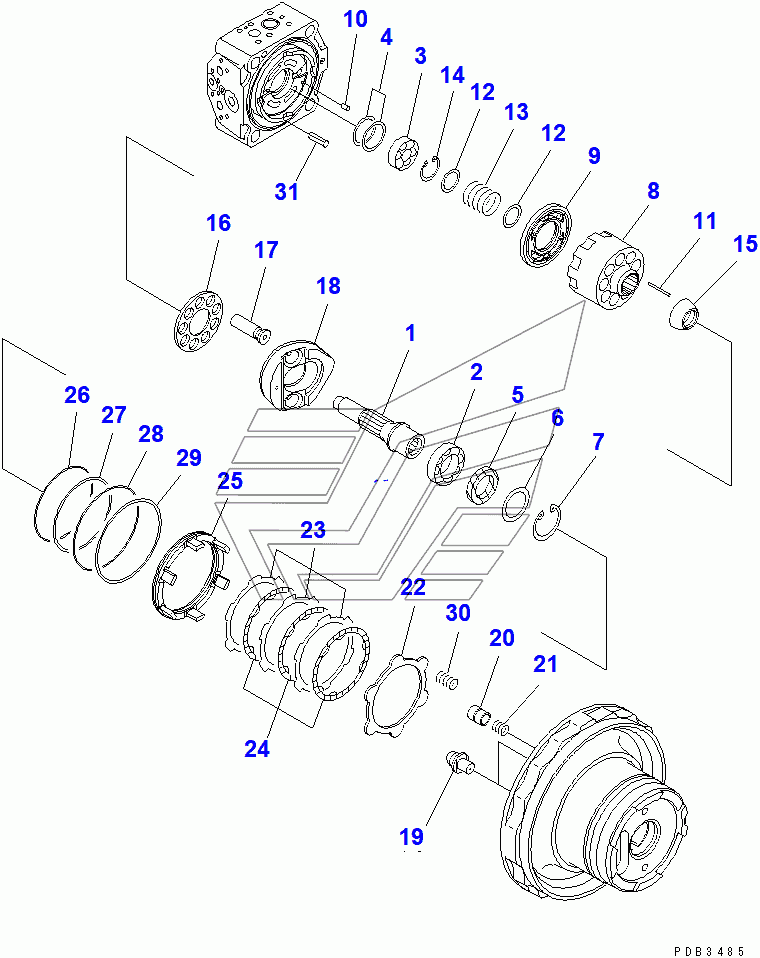 10
4
3
14
12
13
12
9
8
11
15
31
16
17
18
1
2
5
6
7
26
27
28
29
25
23
22
30
20
21
24
19
PDB3485