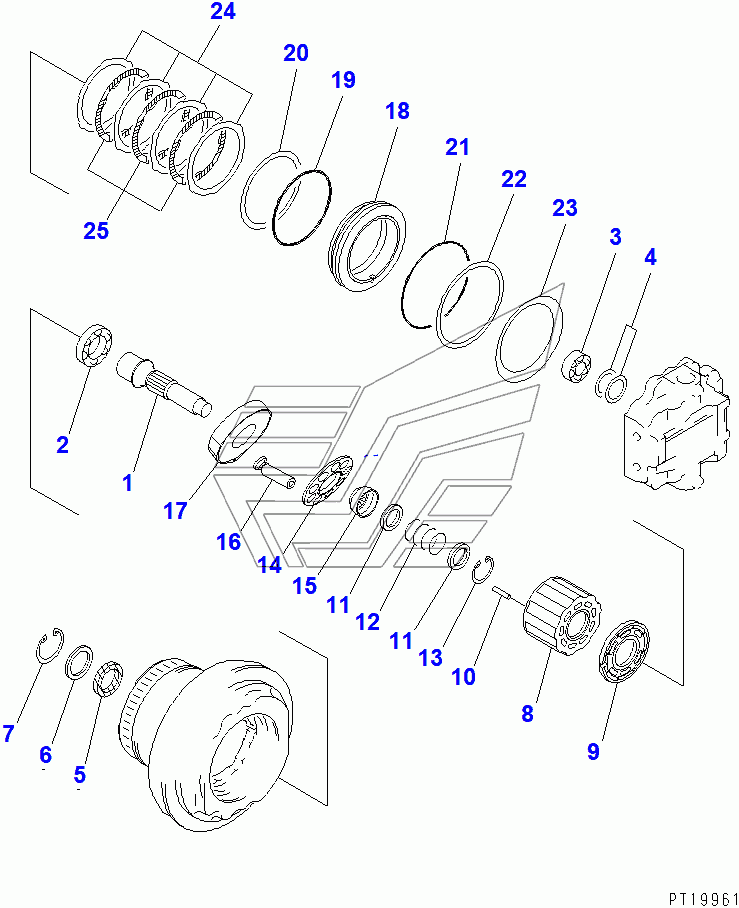 24
20
19
18
21
22
23
3
4
25
2
1
17
16
14
15
11
12
11
13
10
8
9
7
6
5
PT19961