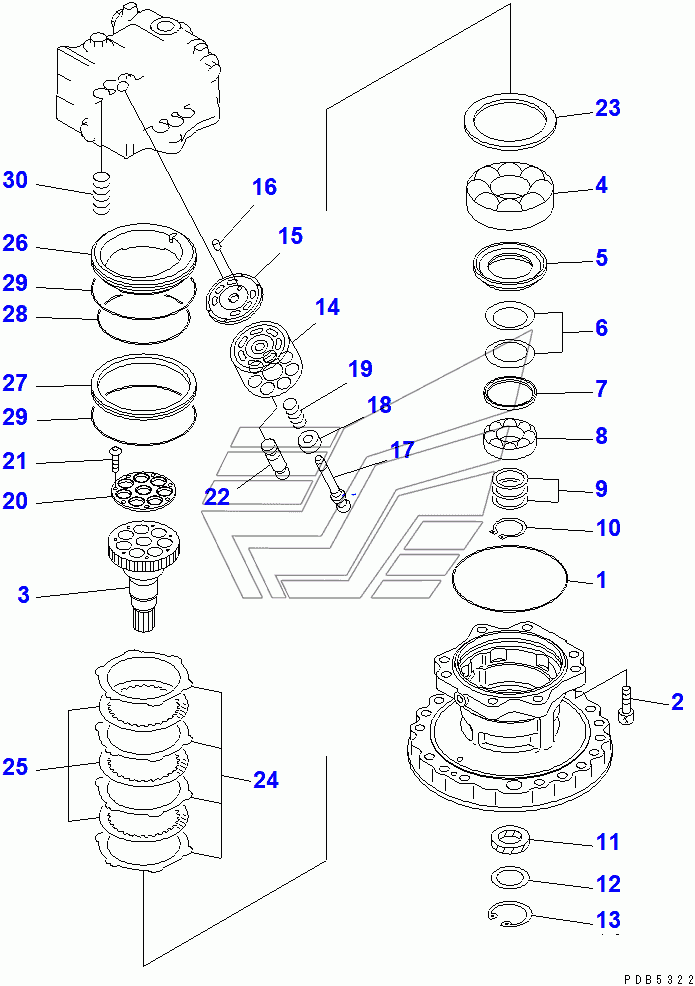 30
26
29
28
27
29
21
20
3
25
16
15
14
19
18
17
22
24
23
4
5
6
7
8
9
10
1
2
11
12
13
PDB5322