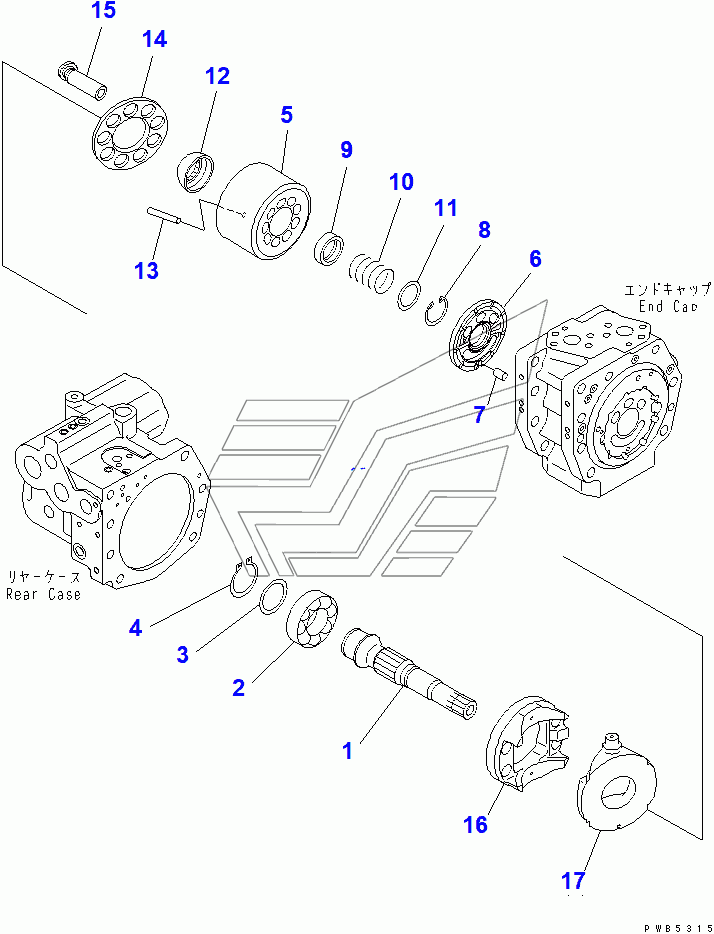 15
14
12
5
9
10
11
8
6
13
エンドキャップ
End Cap
7
リヤーケース
Rear Case
4
3
2
1
16
17
PWB5315