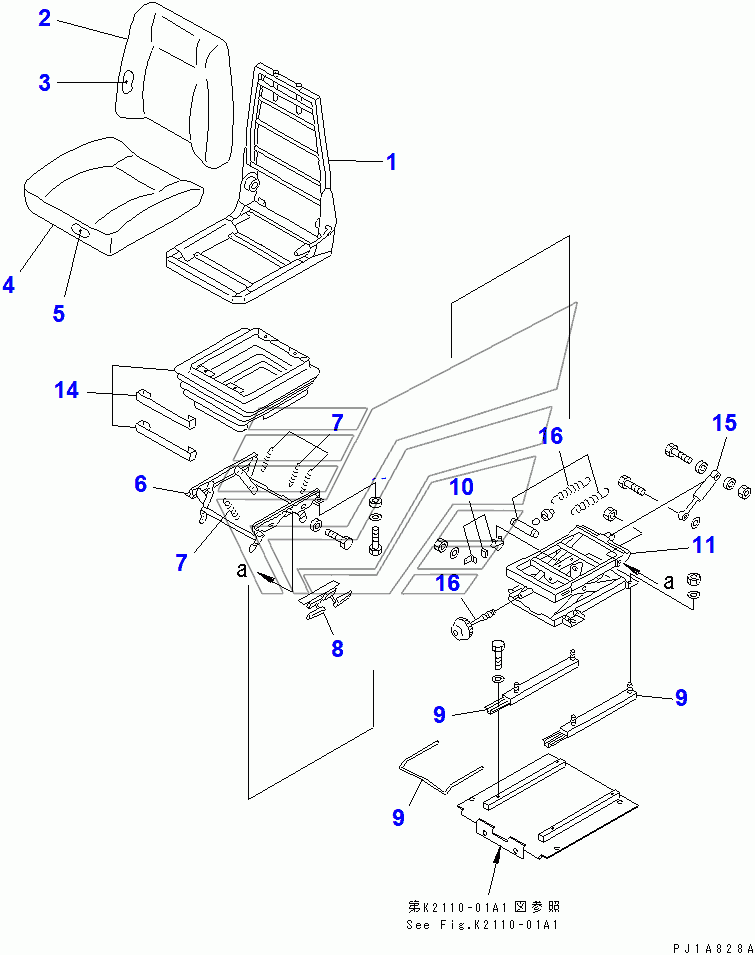 2
3
1
4
5
14
7
6
7
a
8
16
10
16
15
11
a
9
9
9
第K2110-01A1図参照
See Fig.K2110-01A1
PJ1A828A