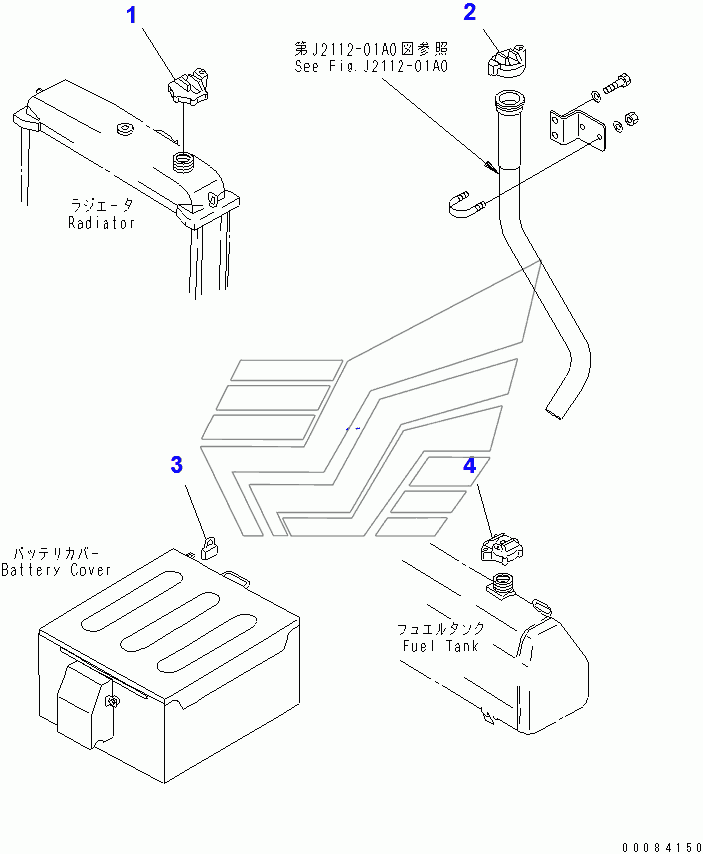 1

2

第J2112-01A0図参照
See Fig.J2112-01A0

ラジエータ
Radiator

3

4

バッテリカバー
Battery Cover

フュエルタンク
Fuel Tank

00084150