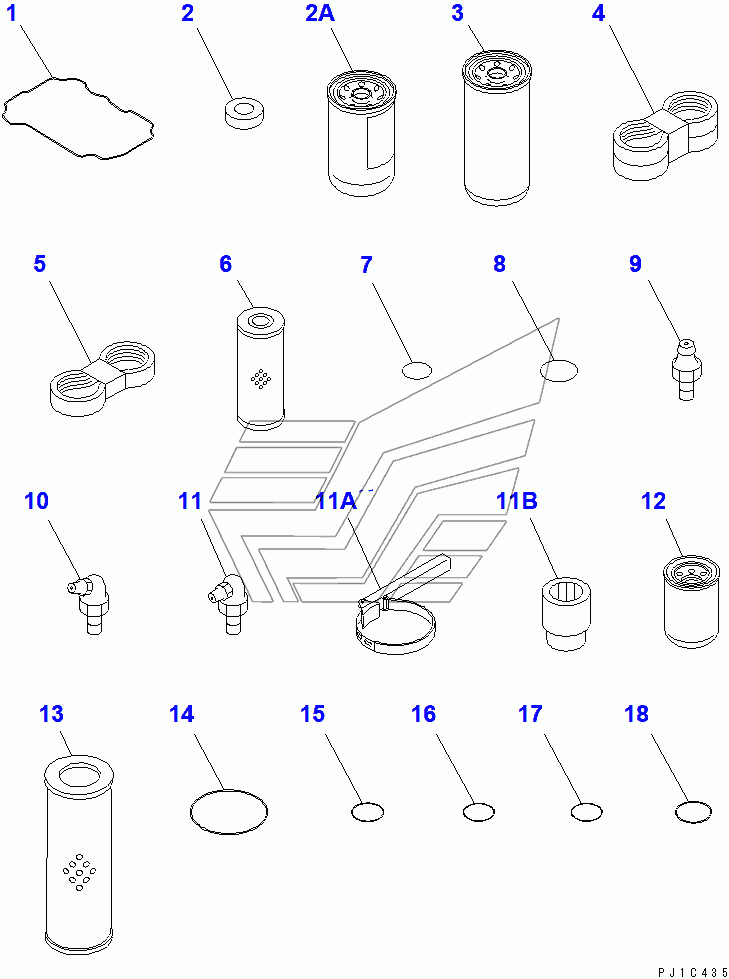 1
2
2A
3
4
5
6
7
8
9
10
11
11A
11B
12
13
14
15
16
17
18
PJ1C435