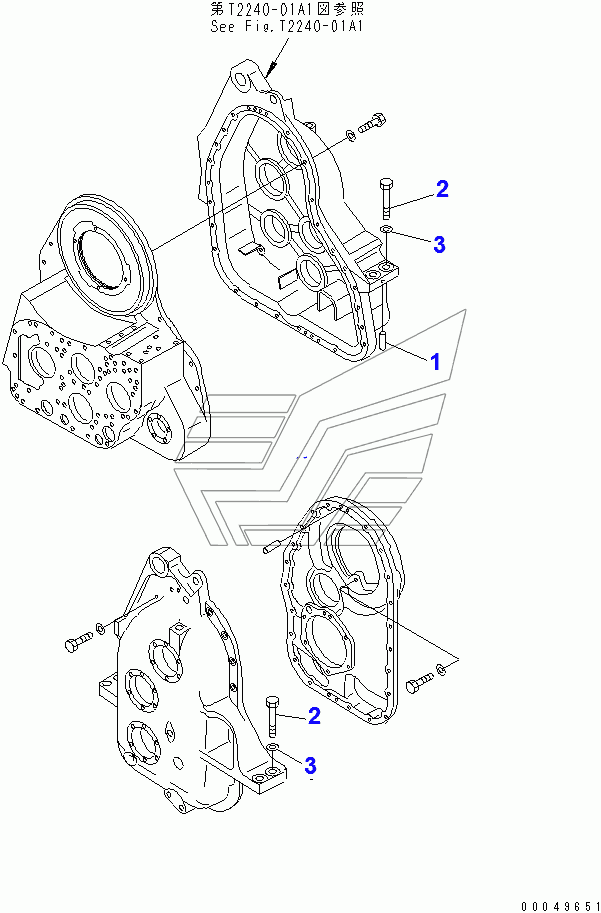 第T2240-01A1図参照
See Fig.T2240-01A1

2

3

1

2

3

00049651