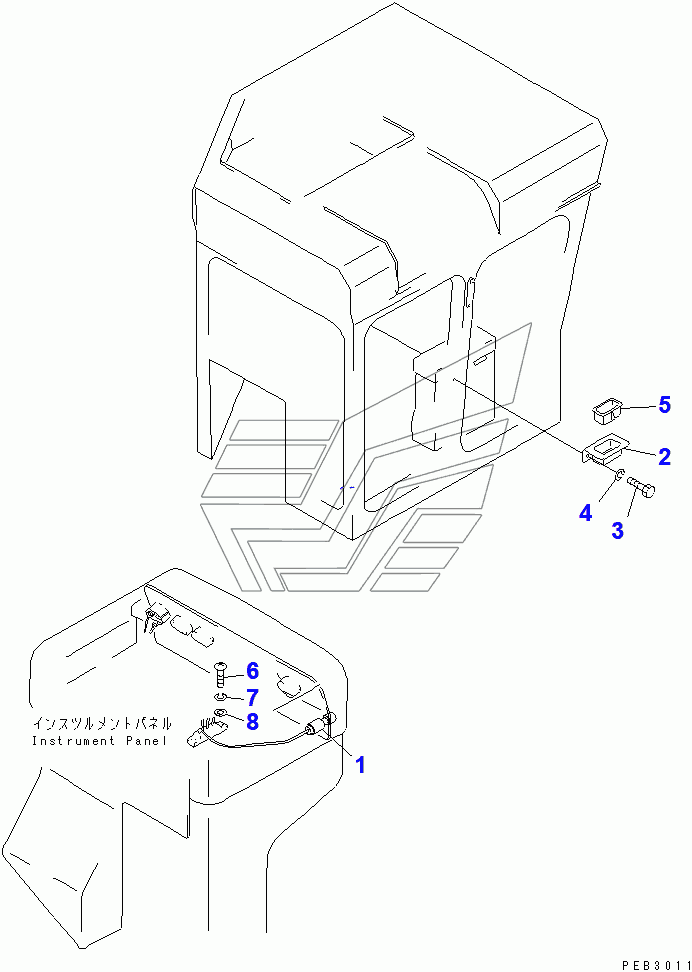 5
2
4
3
6
7
8
インスツルメントパネル
Instrument Panel
1
PEB3011