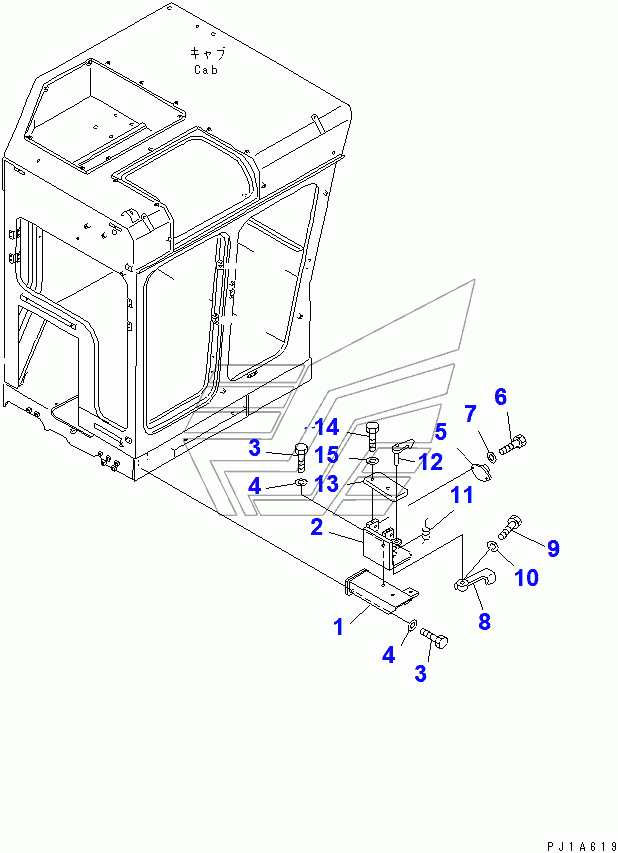 キャブ
Cab

14
3
15
4
13
5
12
7
6
11
2
9
10
8
1
4
3

PJ1A619