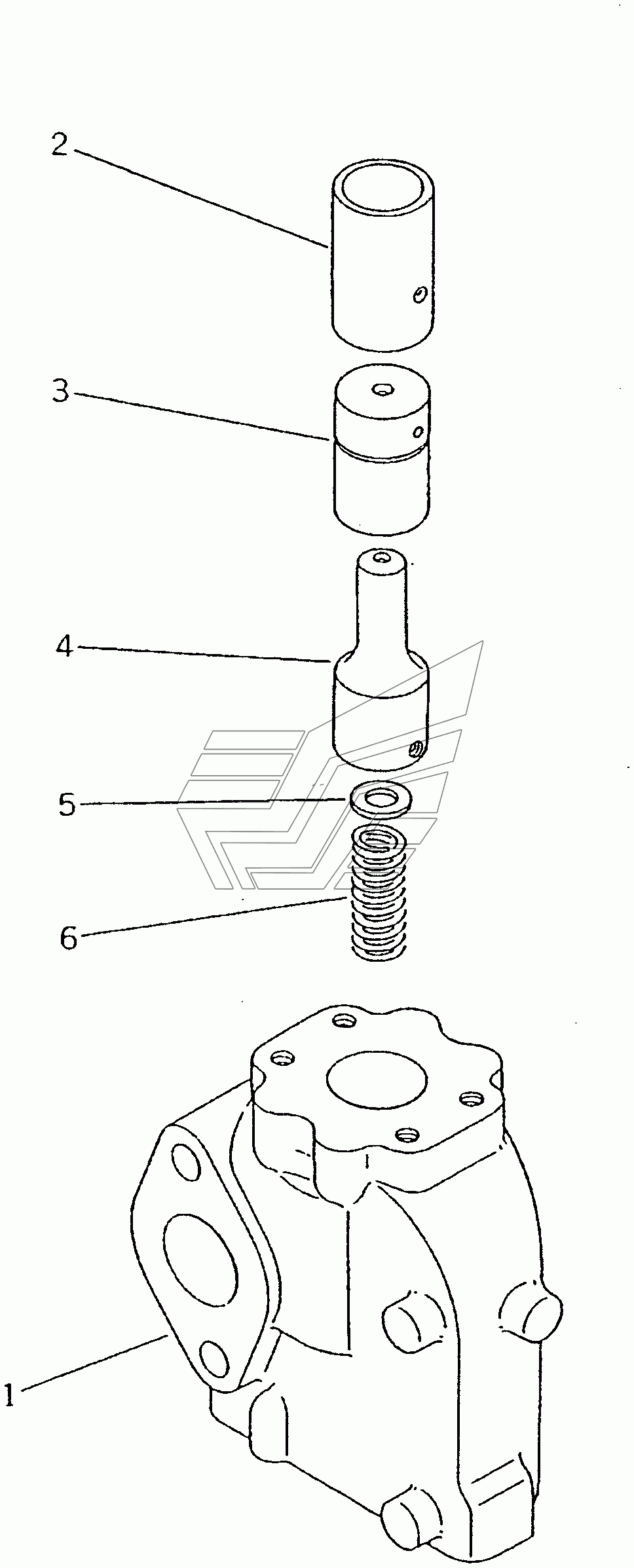 2
3
4
5
6
1