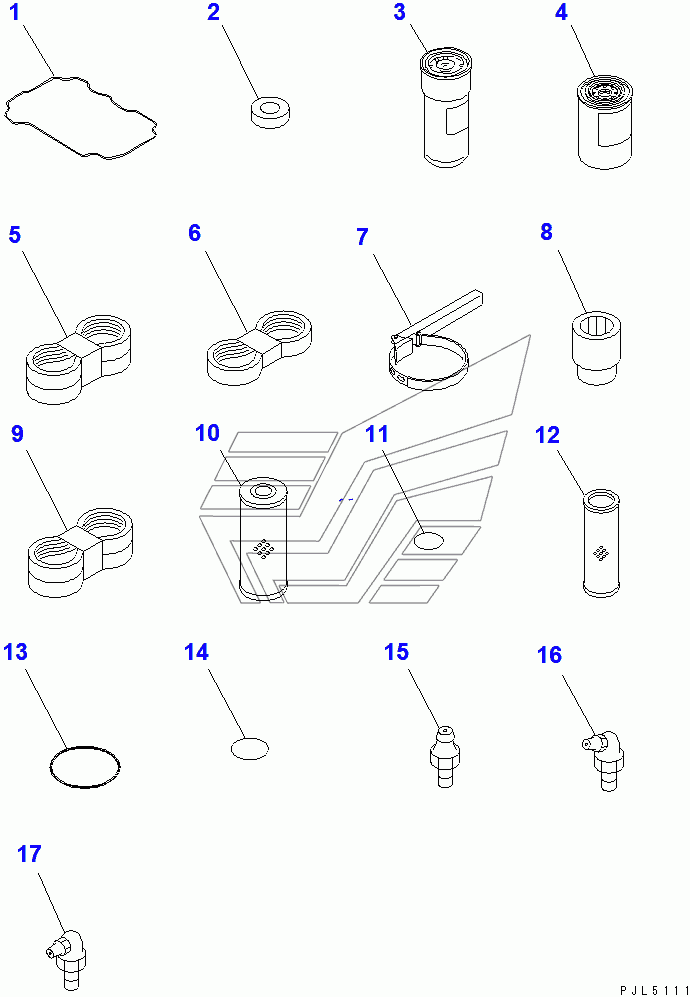 1
2
3
4
5
6
7
8
9
10
11
12
13
14
15
16
17
PJL5111