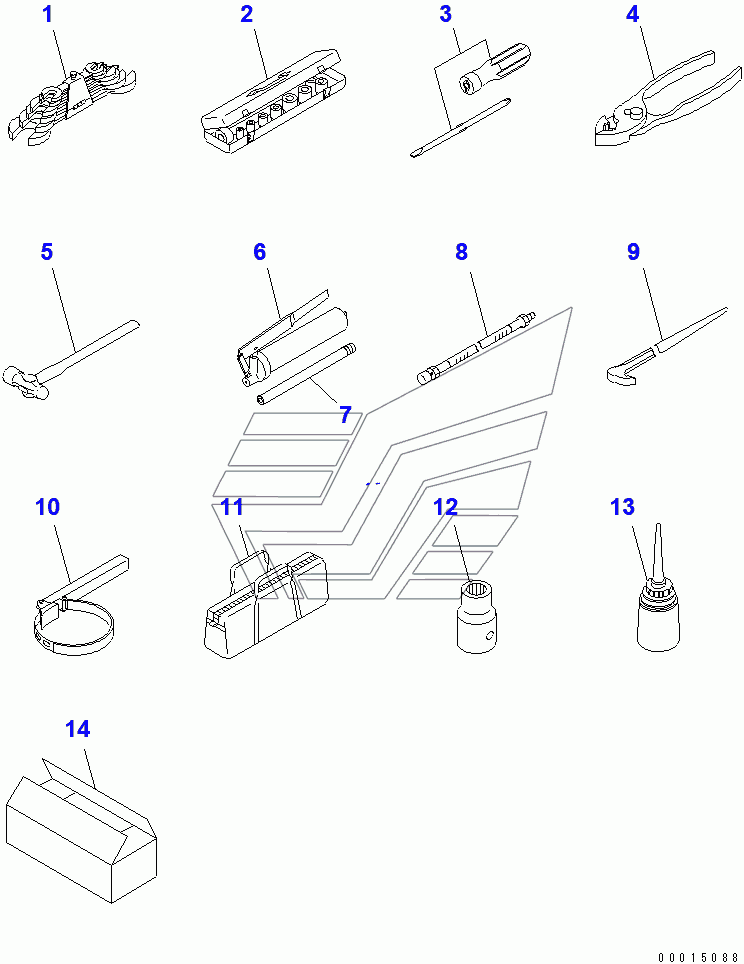 1
2
3
4
5
6
8
9
7
10
11
12
13
14
00015088