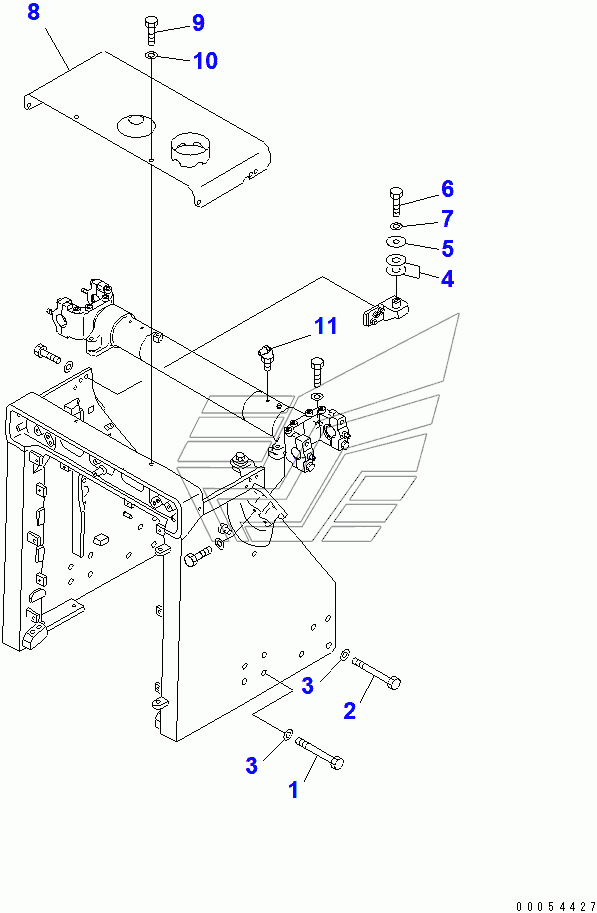 8
9
10
6
7
5
4
11
3
2
3
1
00054427