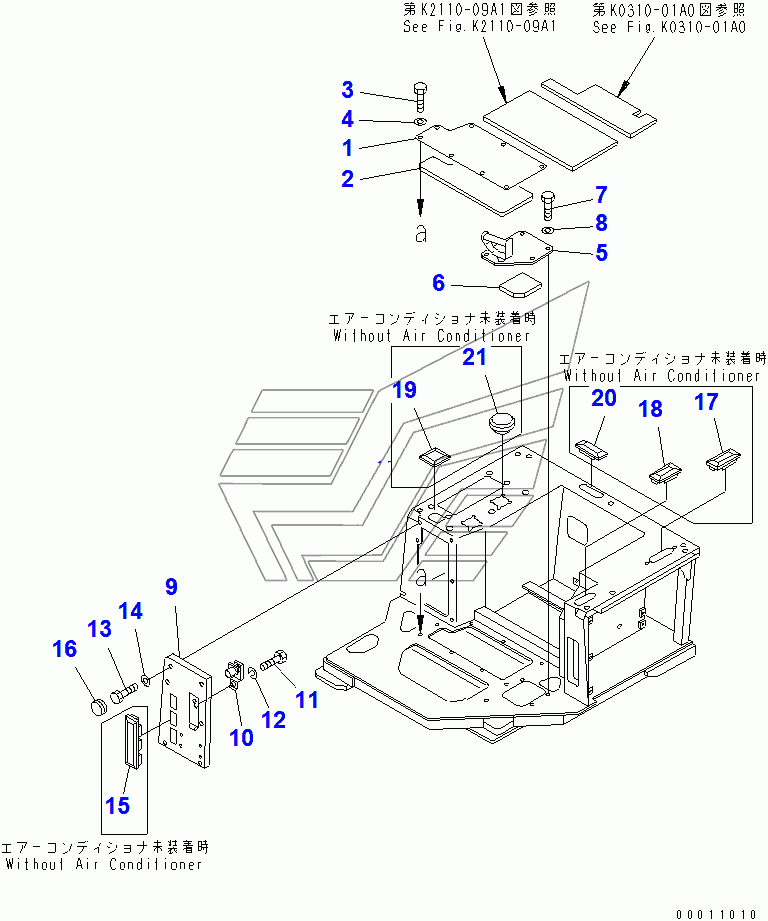 第K2110-09A1図参照
See Fig.K2110-09A1

第K0310-01A0図参照
See Fig.K0310-01A0

3
4
1
2
a
7
8
5
6

エアーコンディショナ未装着時
Without Air Conditioner

21
19

エアーコンディショナ未装着時
Without Air Conditioner

20
18
17

a

9
14
13
16
10
12
11
15

エアーコンディショナ未装着時
Without Air Conditioner

00011010