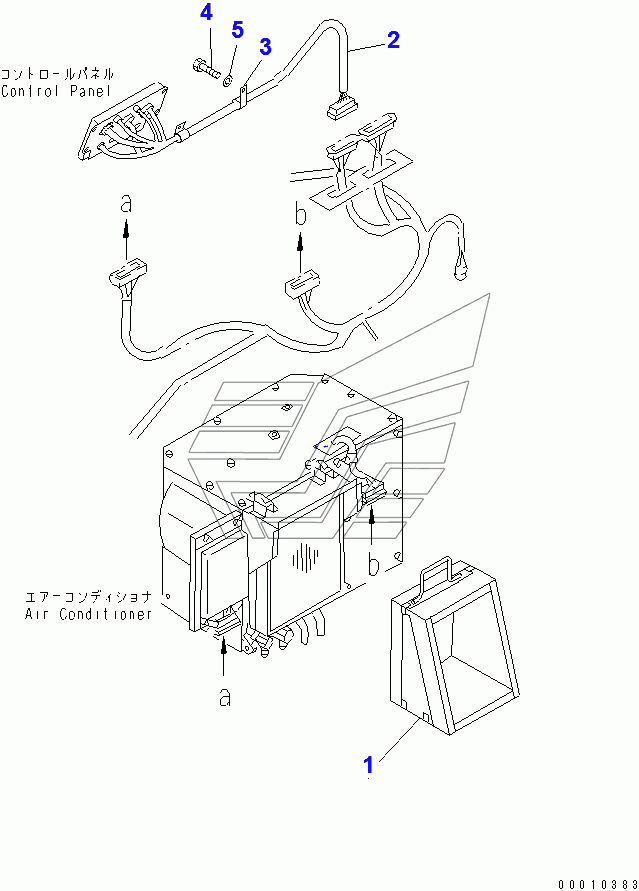 4
5
3
2
コントロールパネル
Control Panel
a
b
b
エアーコンディショナ
Air Conditioner
a
1
00010383