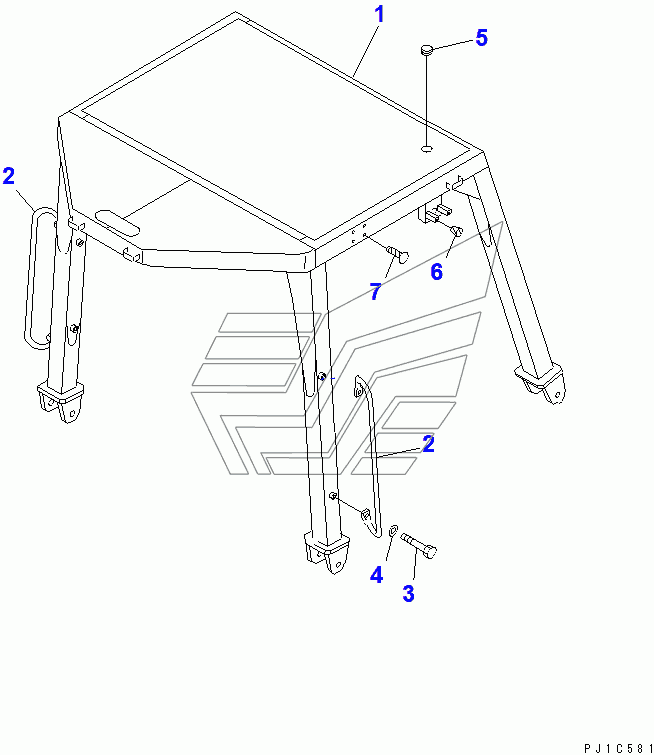 1
5
2
6
7
2
4
3
PJ1C581