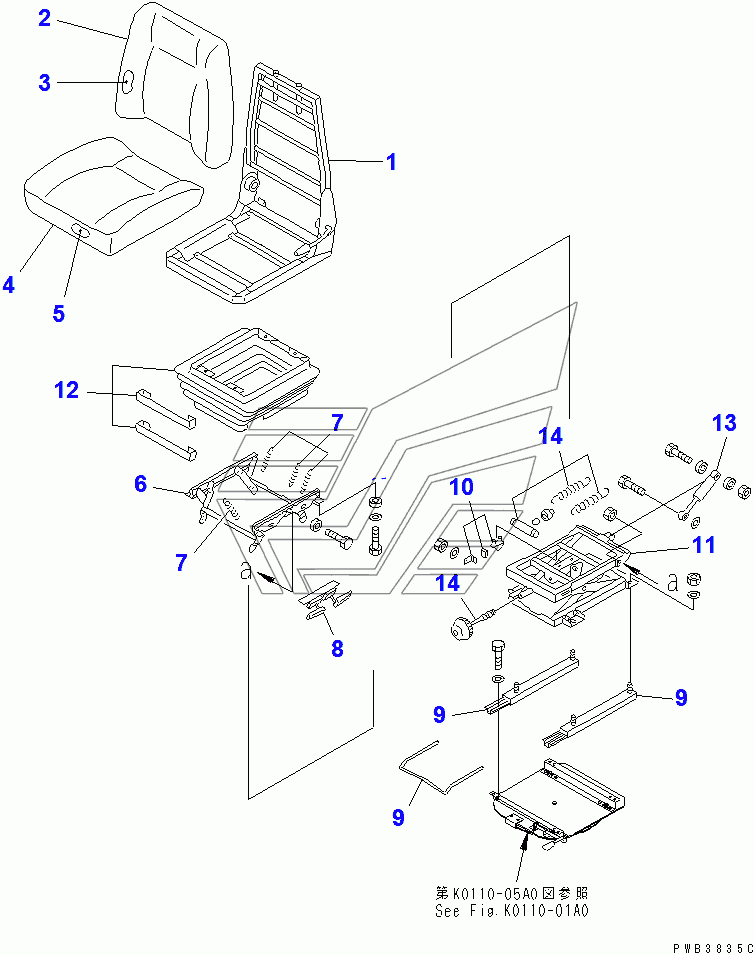 2
3
1
4
5
12
7
6
7
a
8
14
10
14
13
11
a
9
9
9
第K0110-05A0図参照
See Fig.K0110-01A0
PWB3835C