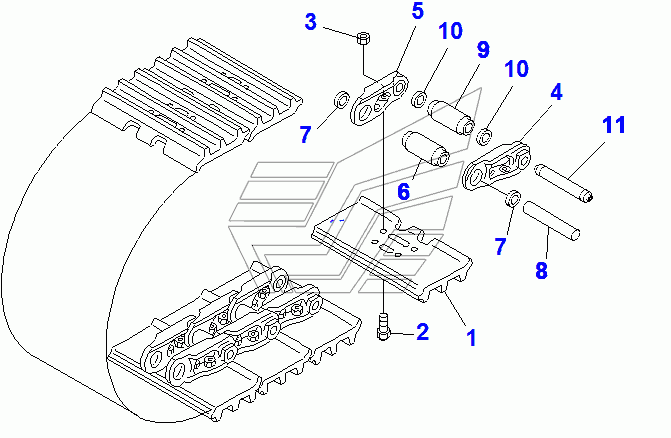 3
5
10
9
10
4
11
7
6
7
8
2
1