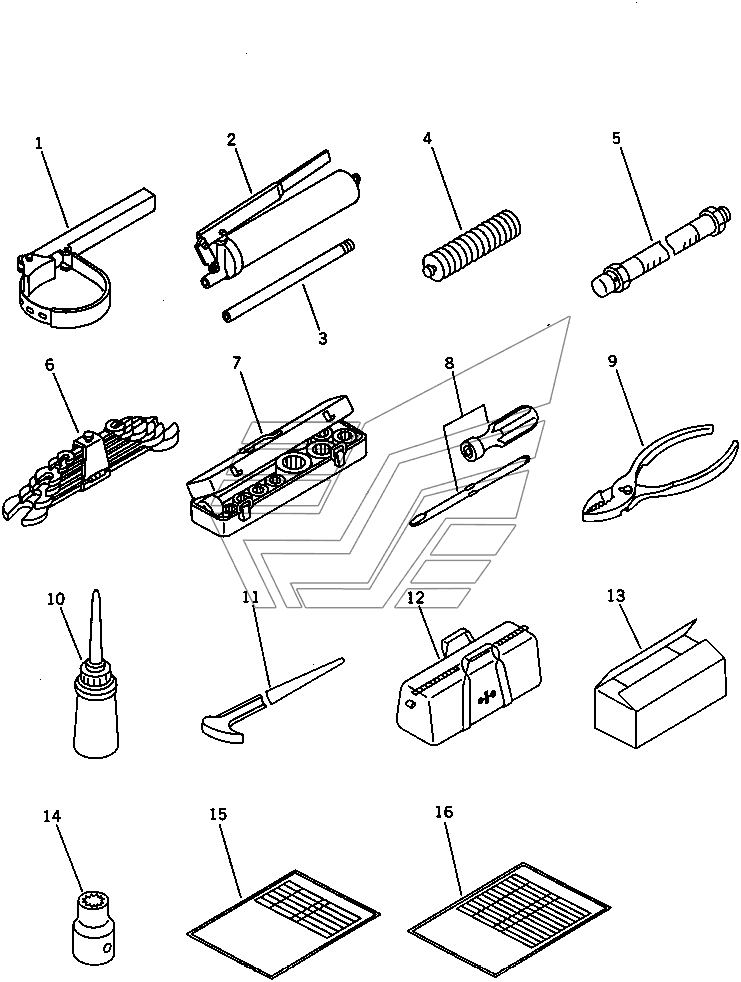 1
2
4
5
3
6
7
8
9
10
11
12
13
14
15
16