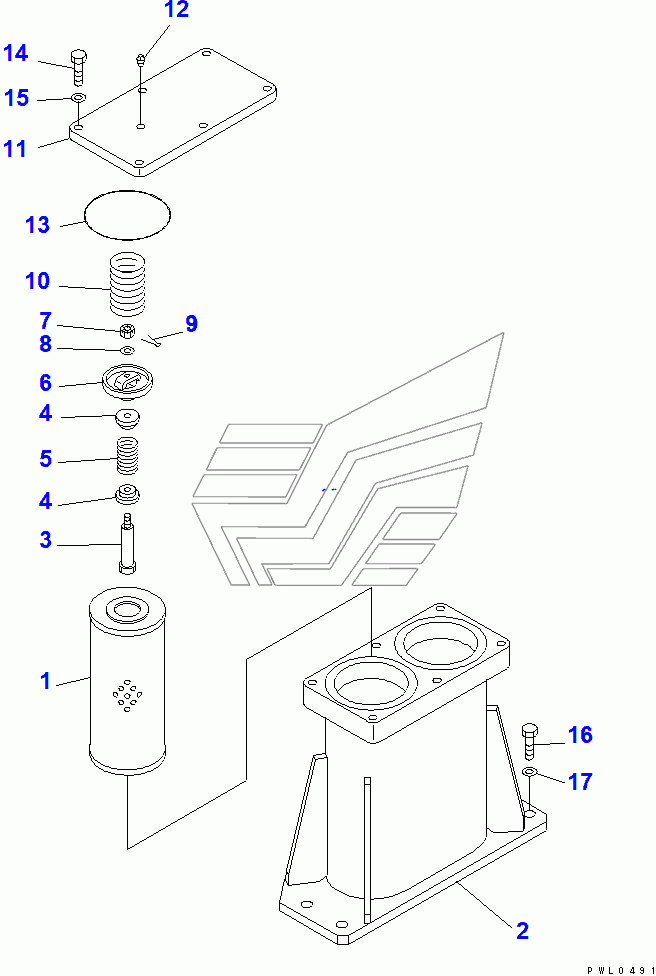 12
14
15
11
13
10
7
9
8
6
4
5
4
3
1
16
17
2
PWL0491