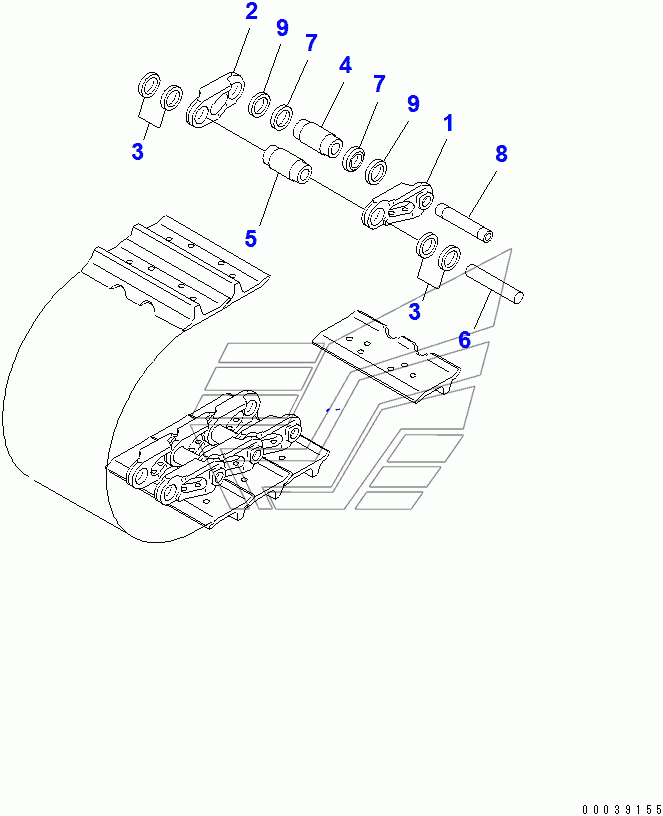 2
9
7
4
7
9
1
8
3
5
3
6
00039155