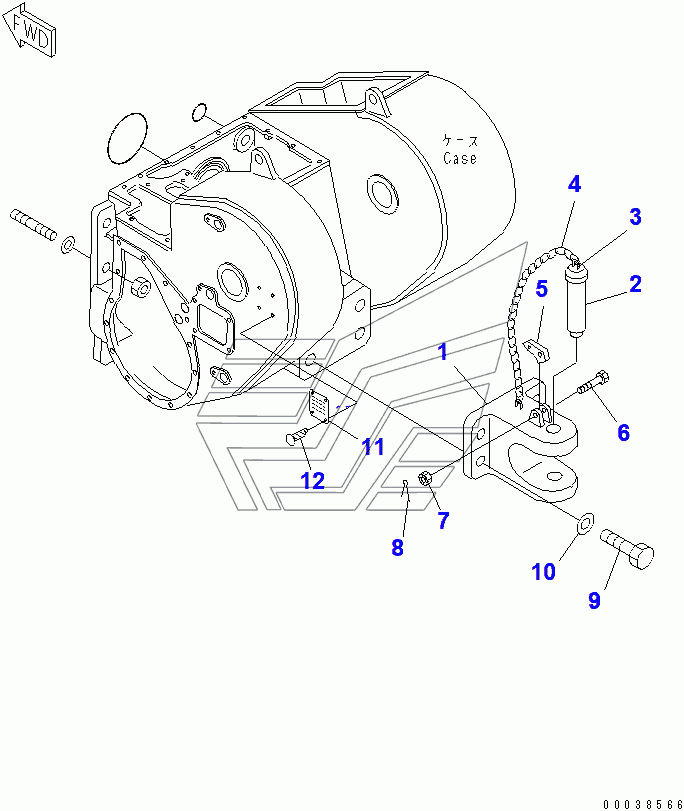 FWD

ケース
Case

4
3
2
5
1
6
11
12
7
8
10
9

00038566