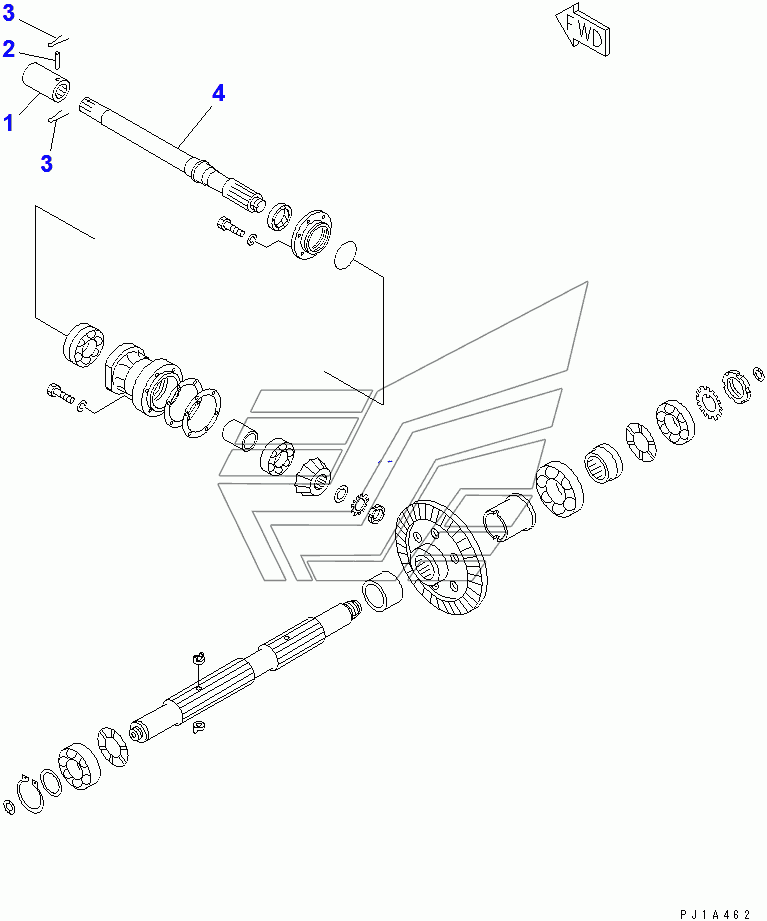 3
2
1
3
4
FWD
PJ1A462