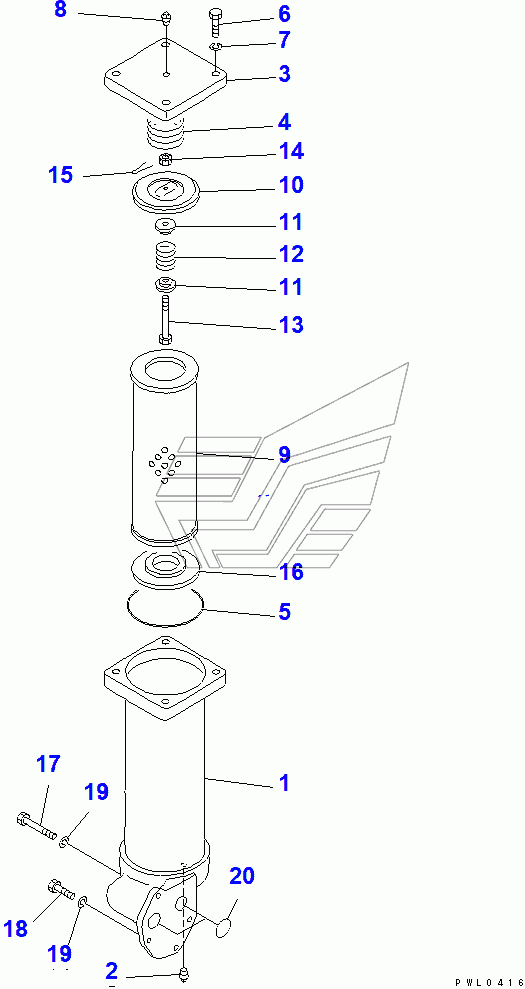 8
6
7
3
4
14
15
10
11
12
11
13
9
16
5
1
17
19
20
18
19
2
PWL0416