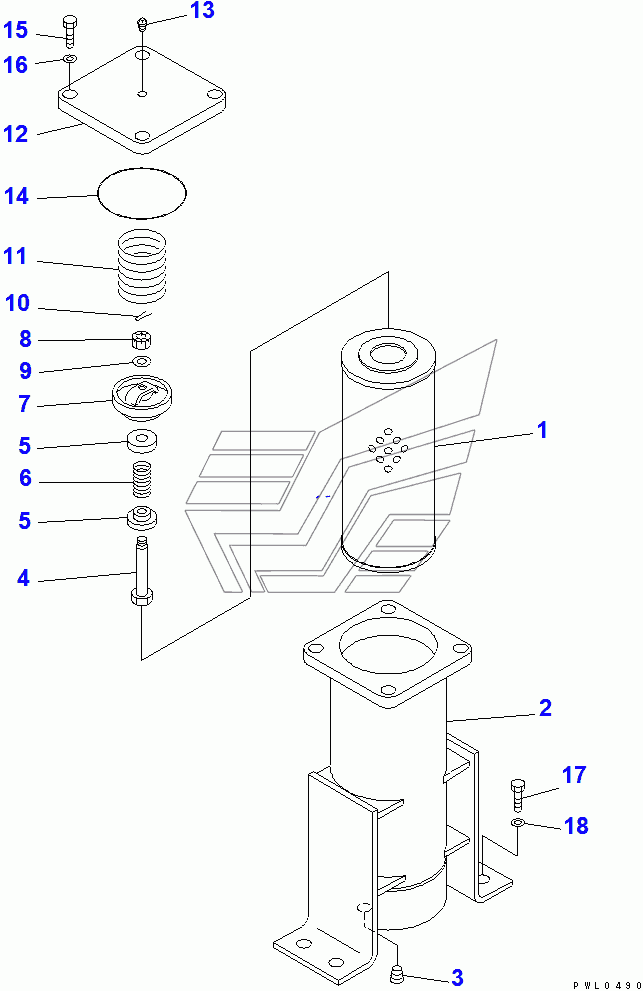 15
13
16
12
14
11
10
8
9
7
5
6
5
4
1
2
17
18
3
PWL0490