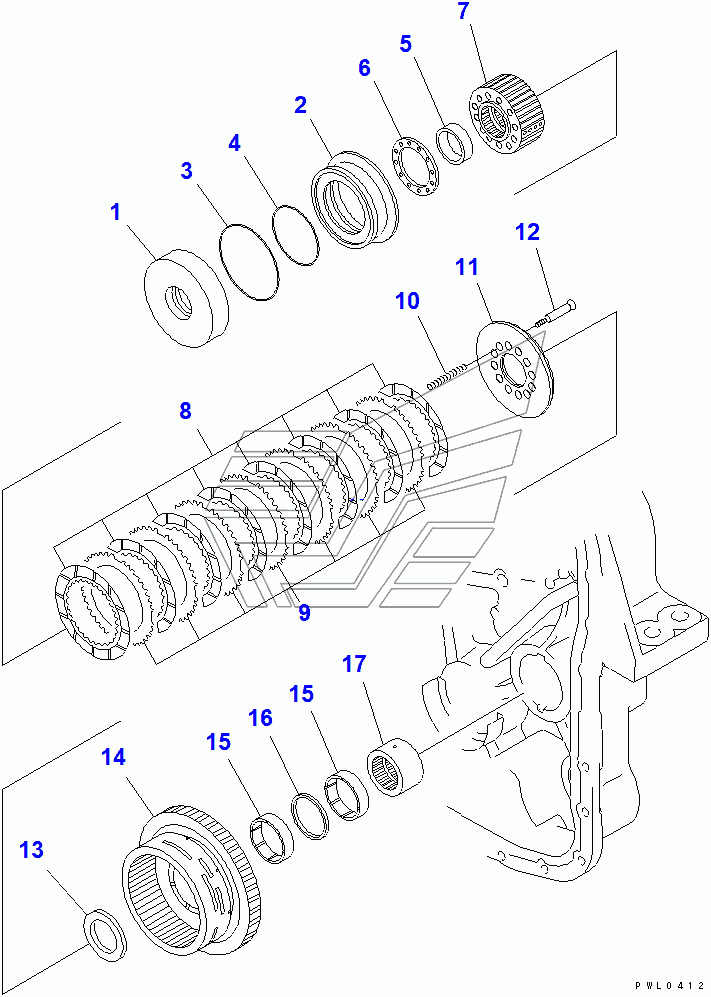 7
5
6
2
4
3
1
12
11
10
8
9
17
15
16
15
14
13
PWL0412