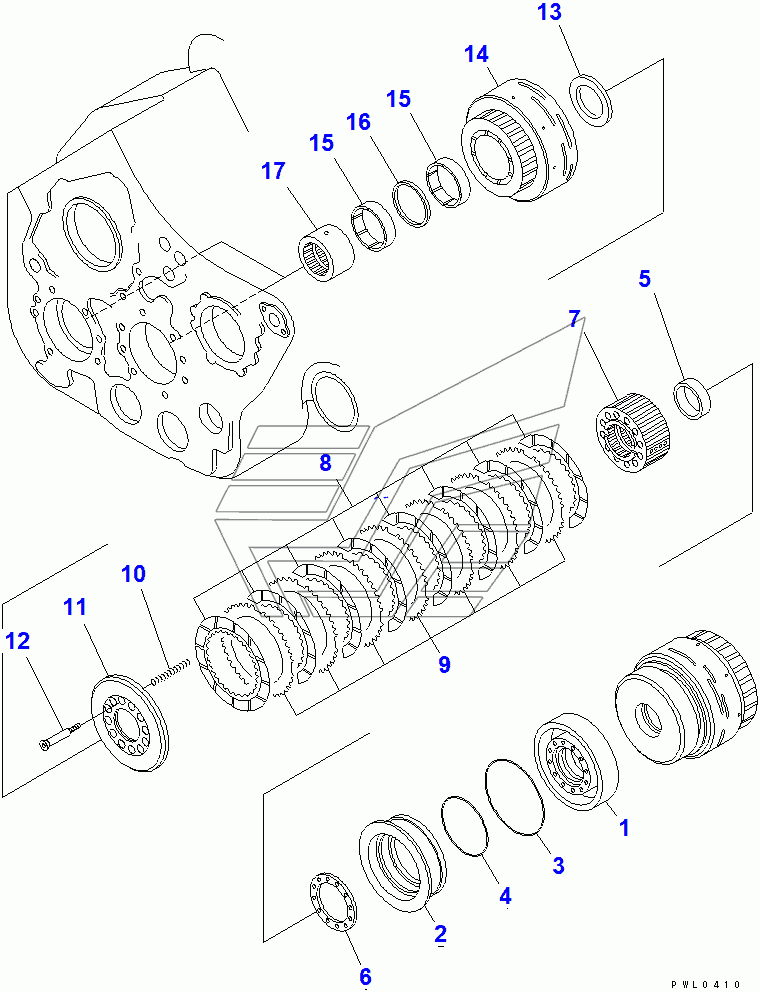 13
14
15
16
15
17
5
7
8
10
11
12
9
1
3
4
2
6
PWL0410