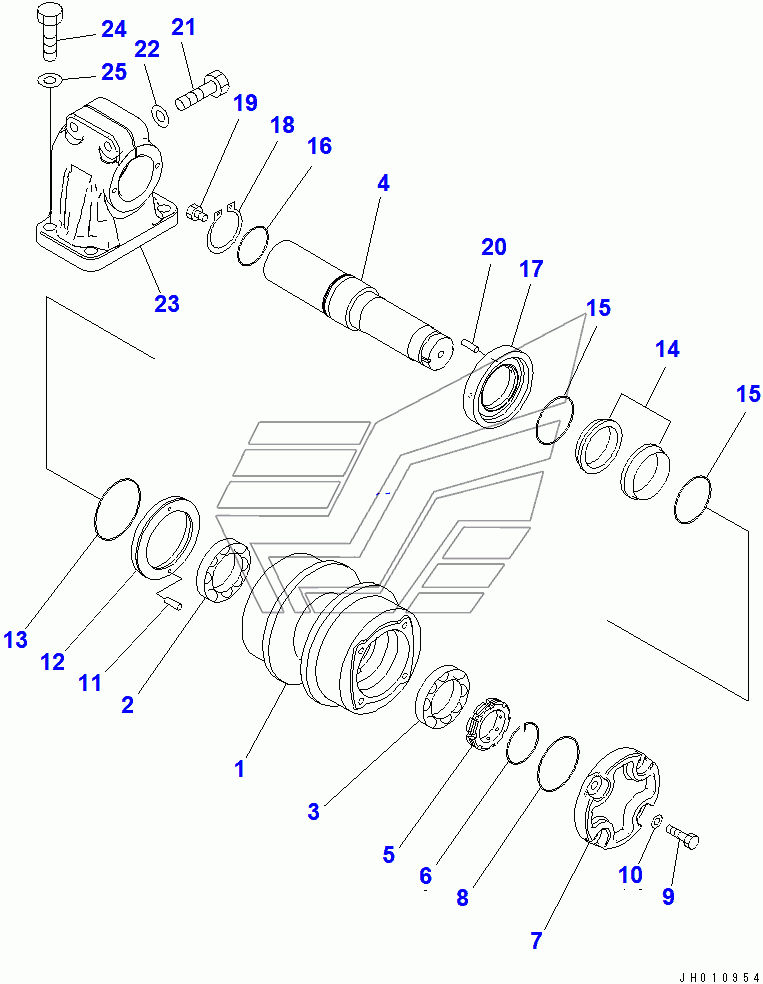 24
21
22
25
19
18
16
4
23
20
17
15
14
15
13
12
11
2
1
3
5
6
8
7
10
9
JH010954